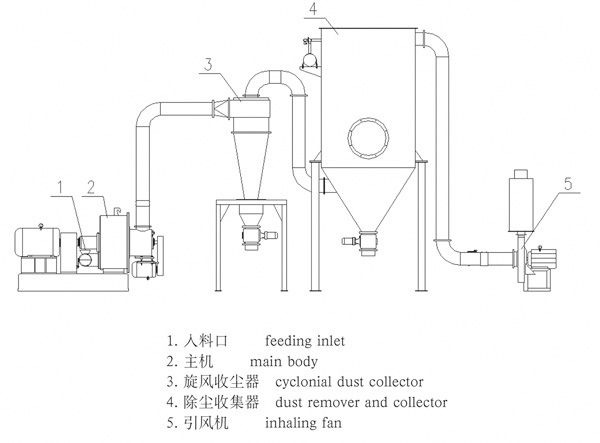 4

3

1

2

5

1. 入料口 feeding inlet
2. 主机 main body
3. 旋风收尘器 cyclonial dust collector
4. 除尘收集器 dust remover and collector
5. 引风机 inhaling fan